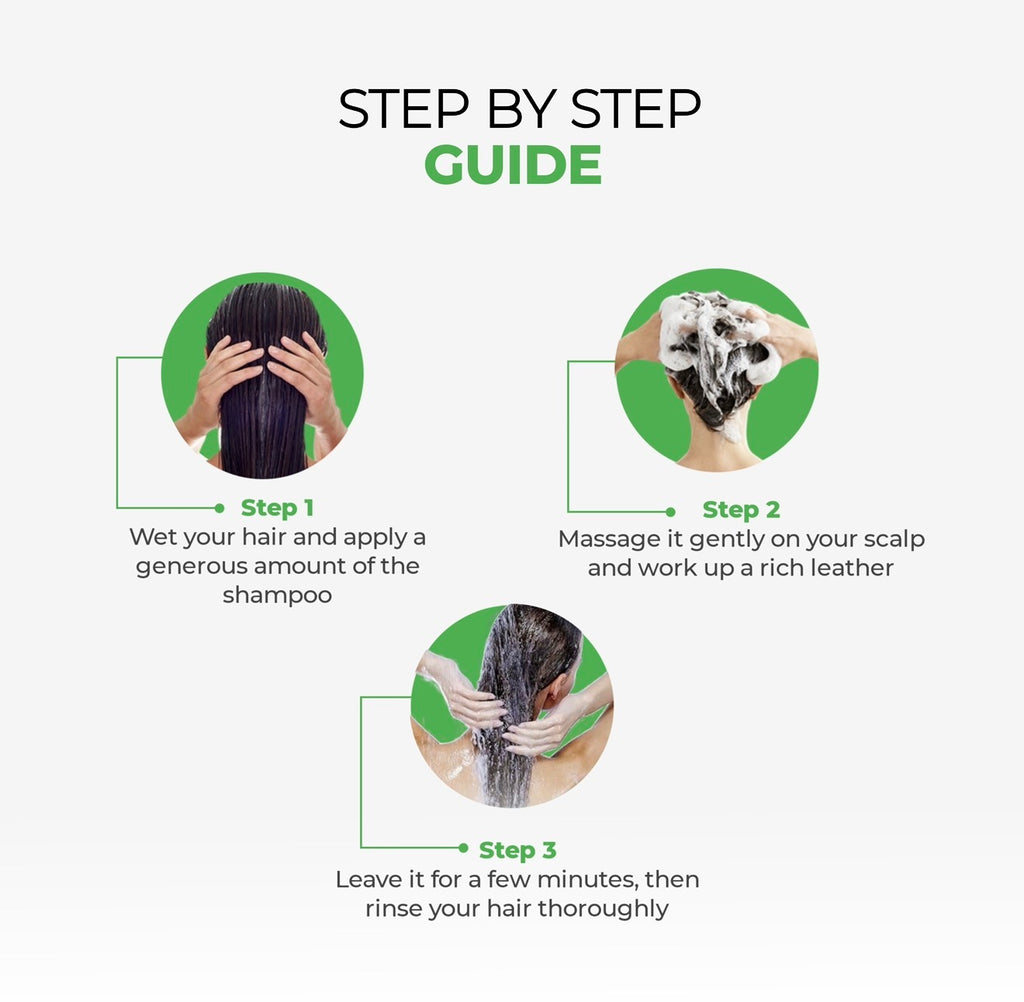 STEP BY STEP
GUIDE

Step 1
Wet your hair and apply a generous amount of the shampoo

Step 2
Massage it gently on your scalp and work up a rich leather

Step 3
Leave it for a few minutes, then rinse your hair thoroughly