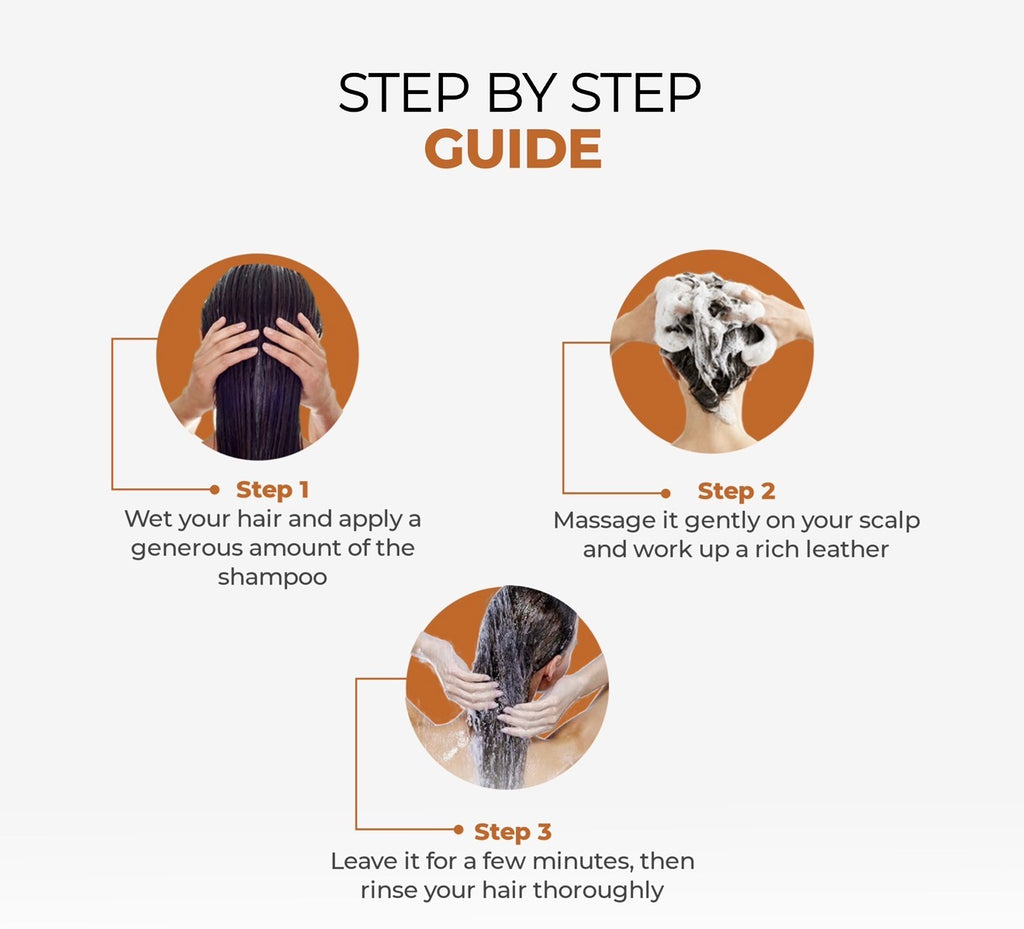 STEP BY STEP
GUIDE

Step 1
Wet your hair and apply a generous amount of the shampoo

Step 2
Massage it gently on your scalp and work up a rich leather

Step 3
Leave it for a few minutes, then rinse your hair thoroughly