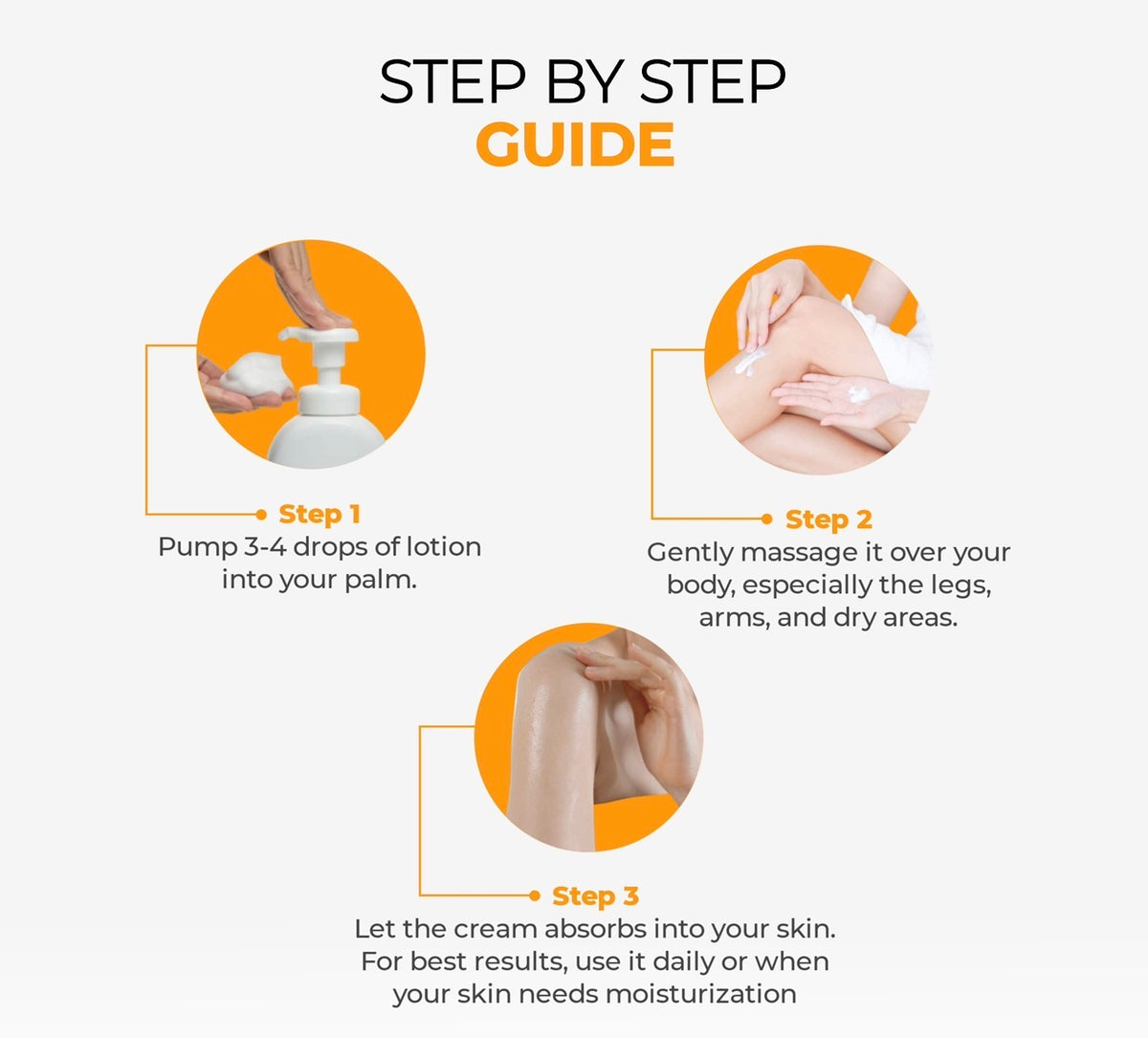 STEP BY STEP
GUIDE

Step 1
Pump 3-4 drops of lotion into your palm.

Step 2
Gently massage it over your body, especially the legs, arms, and dry areas.

Step 3
Let the cream absorbs into your skin. For best results, use it daily or when your skin needs moisturization